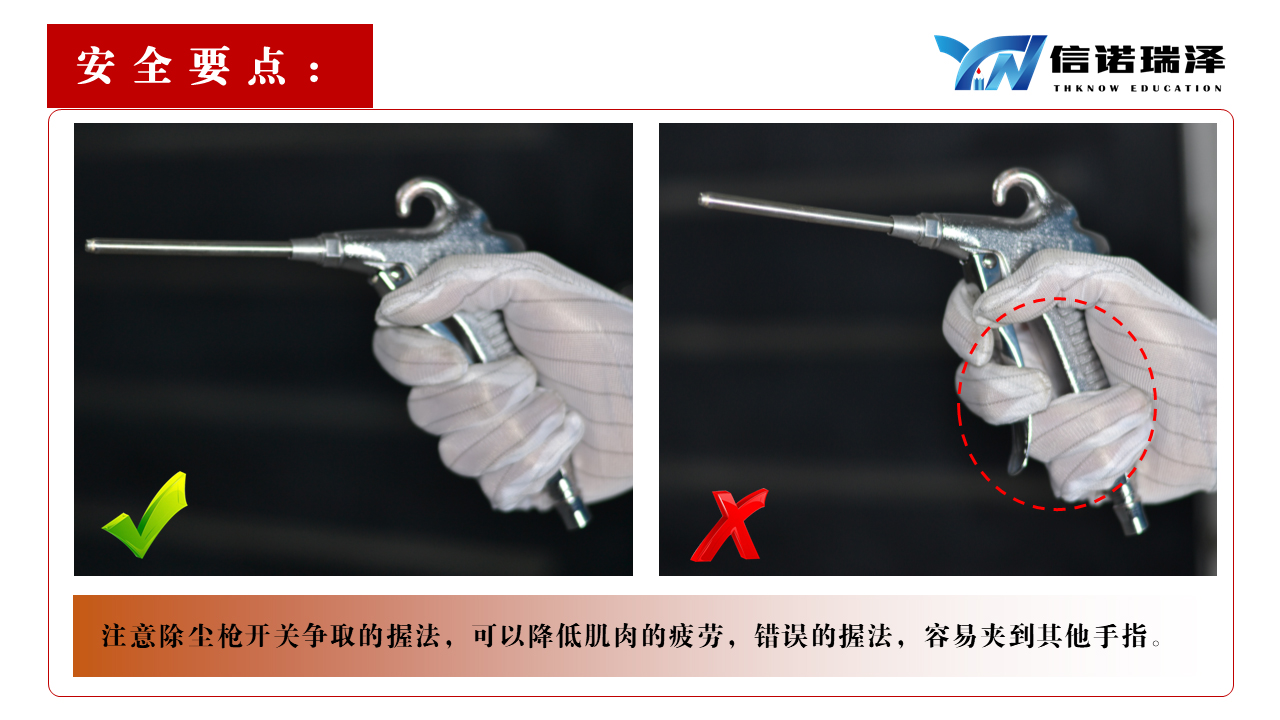 安全要点：

信诺瑞泽
THKNOW EDUCATION

注意除尘枪开关争取的握法，可以降低肌肉的疲劳，错误的握法，容易夹到其他手指。